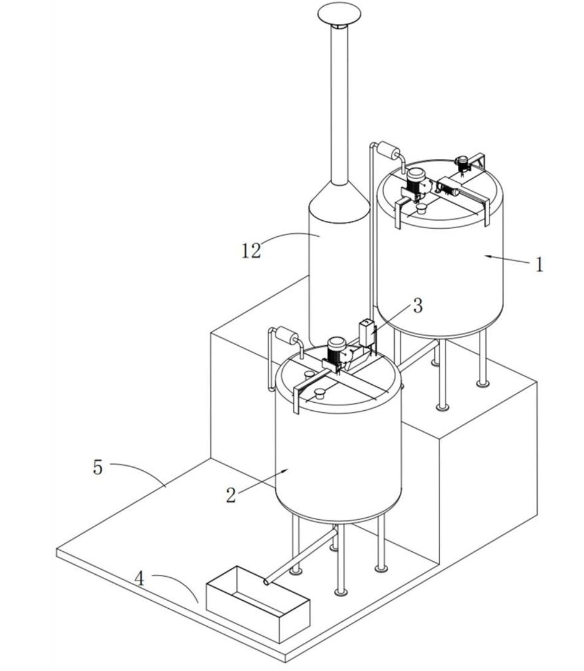 12
1
3
5
2
4