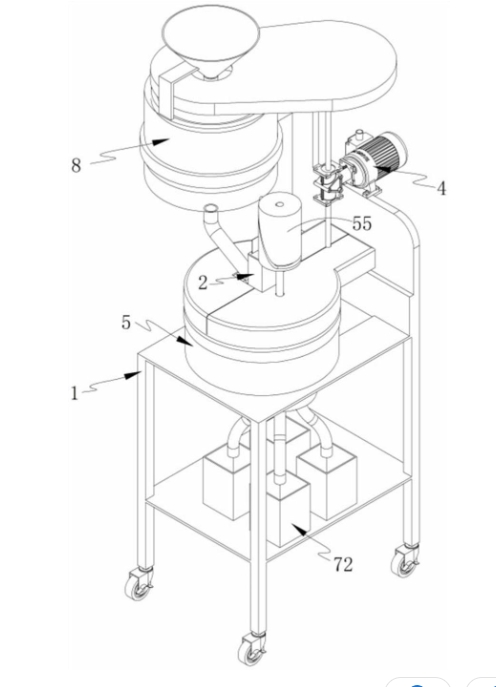 8
4
55
2
5
1
72